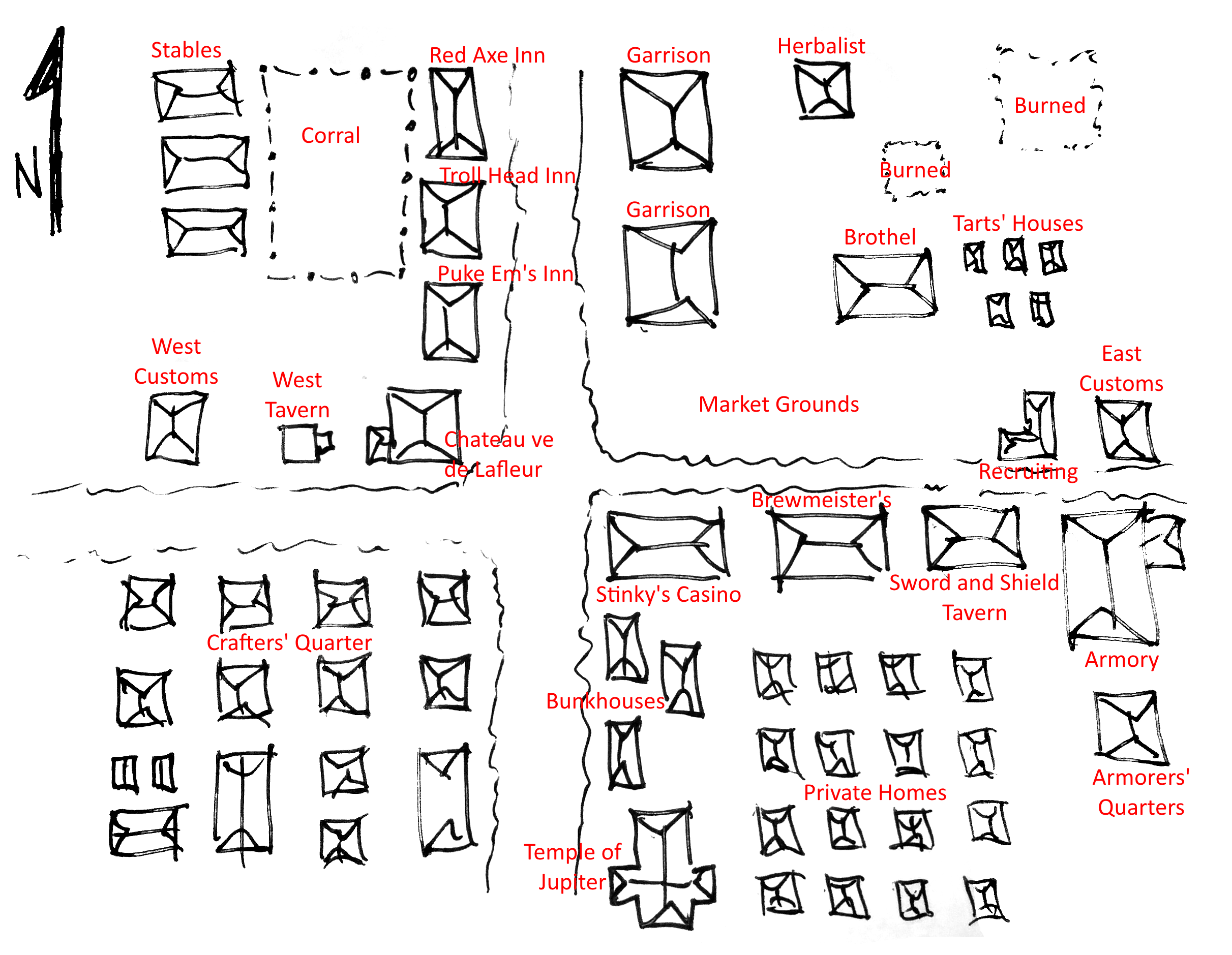 N

Stables

Corral

Red Axe Inn

Troll Head Inn

Puke Em's Inn

Garrison

Garrison

Herbalist

Burned

Burned

Brothel

Tarts' Houses

West Customs

West Tavern

Chateau ve de Lafleur

Market Grounds

East Customs

Recruiting

Brewmeister's

Stinky's Casino

Sword and Shield Tavern

Armory

Crafters' Quarter

Bunkhouses

Private Homes

Armorers' Quarters

Temple of Jupiter